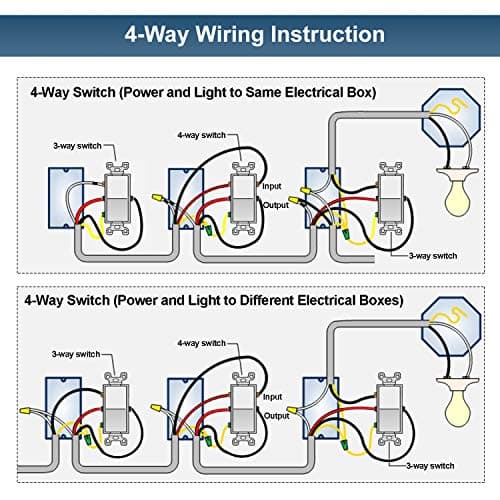 4-Way Wiring Instruction

4-Way Switch (Power and Light to Same Electrical Box)

3-way switch

4-way switch

Input

Output

3-way switch

4-Way Switch (Power and Light to Different Electrical Boxes)

3-way switch

4-way switch

Input

Output

3-way switch