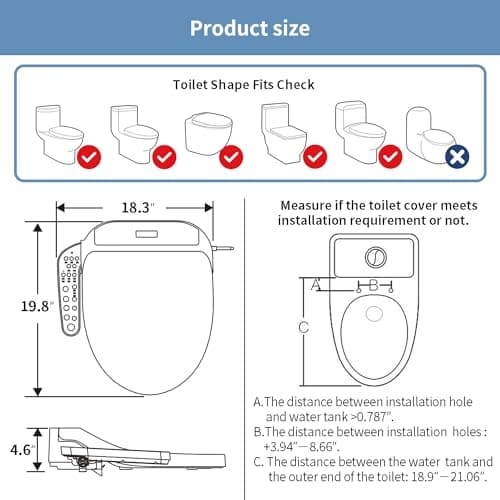 Product size

Toilet Shape Fits Check

18.3"

19.8"

4.6"

Measure if the toilet cover meets installation requirement or not.

A

B

C

A.The distance between installation hole and water tank >0.787".

B.The distance between installation holes : +3.94"—8.66".

C. The distance between the water tank and the outer end of the toilet: 18.9"—21.06".