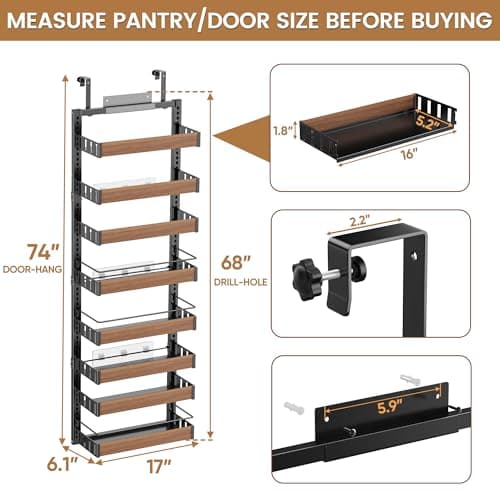 MEASURE PANTRY/DOOR SIZE BEFORE BUYING

74"
DOOR-HANG

68"
DRILL-HOLE

6.1"

17"

1.8"

5.2"

16"

2.2"

5.9"