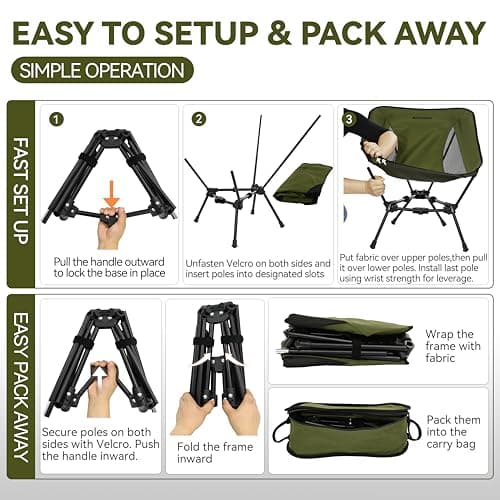 EASY TO SETUP & PACK AWAY

SIMPLE OPERATION

FAST SET UP

1
Pull the handle outward to lock the base in place

2
Unfasten Velcro on both sides and insert poles into designated slots

3
Put fabric over upper poles,then pull it over lower poles. Install last pole using wrist strength for leverage.

EASY PACK AWAY

Secure poles on both sides with Velcro. Push the handle inward.

Fold the frame inward

Wrap the frame with fabric

Pack them into the carry bag