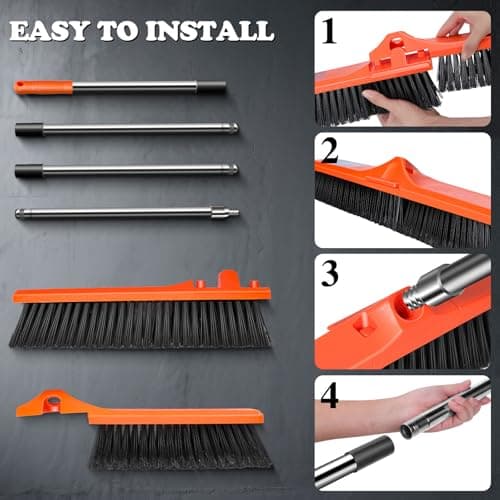 EASY TO INSTALL

1

2

3

4