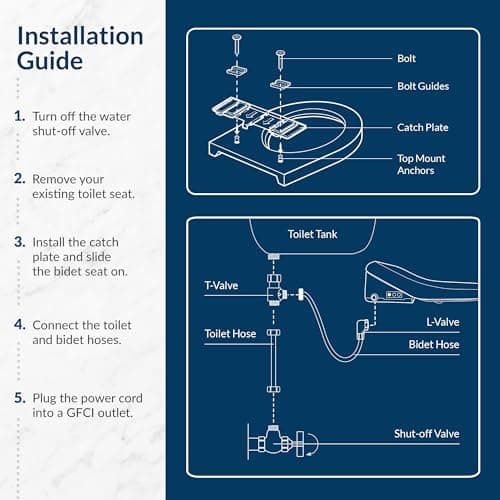 Installation Guide

1. Turn off the water shut-off valve.

2. Remove your existing toilet seat.

3. Install the catch plate and slide the bidet seat on.

4. Connect the toilet and bidet hoses.

5. Plug the power cord into a GFCI outlet.

Bolt

Bolt Guides

Catch Plate

Top Mount Anchors

Toilet Tank

T-Valve

Toilet Hose

L-Valve

Bidet Hose

Shut-off Valve