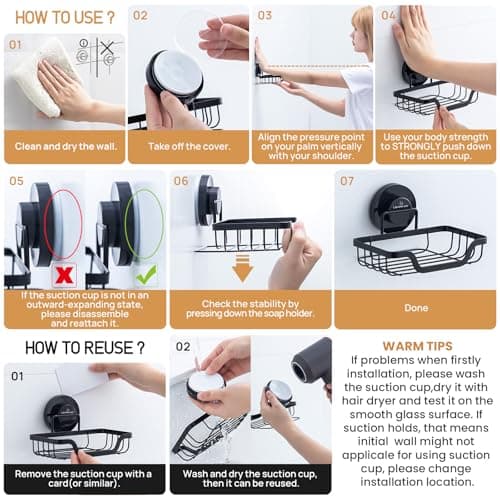 HOW TO USE ?

01

Clean and dry the wall.

02

Take off the cover.

03

Align the pressure point on your palm vertically with your shoulder.

04

Use your body strength to STRONGLY push down the suction cup.

05

If the suction cup is not in an outward-expanding state, please disassemble and reattach it.

06

Check the stability by pressing down the soap holder.

07

Done

HOW TO REUSE ?

01

Remove the suction cup with a card(or similar).

02

Wash and dry the suction cup, then it can be reused.

WARM TIPS

If problems when firstly installation, please wash the suction cup,dry it with hair dryer and test it on the smooth glass surface. If suction holds, that means initial wall might not applicale for using suction cup, please change installation location.