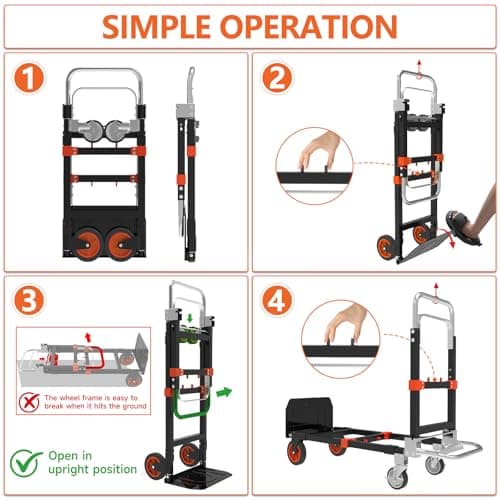 SIMPLE OPERATION

1

2

3

The wheel frame is easy to break when it hits the ground

Open in upright position

4