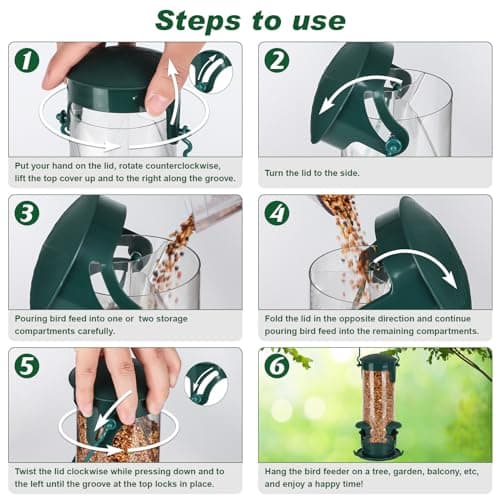 Steps to use

1
Put your hand on the lid, rotate counterclockwise, lift the top cover up and to the right along the groove.

2
Turn the lid to the side.

3
Pouring bird feed into one or two storage compartments carefully.

4
Fold the lid in the opposite direction and continue pouring bird feed into the remaining compartments.

5
Twist the lid clockwise while pressing down and to the left until the groove at the top locks in place.

6
Hang the bird feeder on a tree, garden, balcony, etc, and enjoy a happy time!