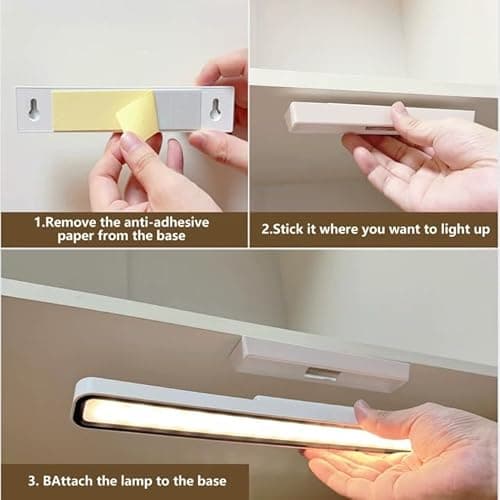 1.Remove the anti-adhesive paper from the base

2.Stick it where you want to light up

3. BAttach the lamp to the base