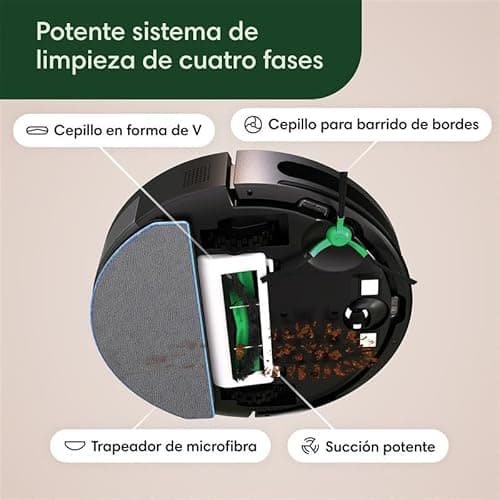 Potente sistema de limpieza de cuatro fases

Cepillo en forma de V

Cepillo para barrido de bordes

Trapeador de microfibra

Succión potente