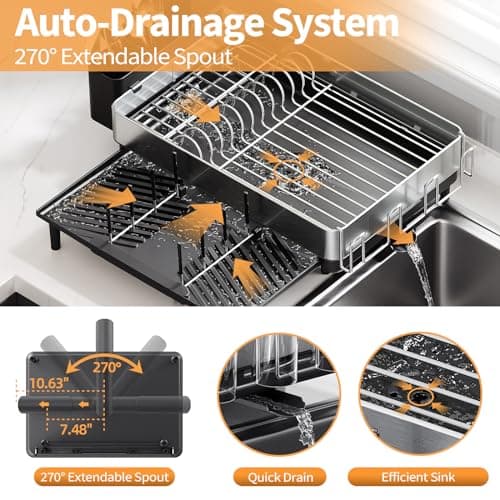 Auto-Drainage System
270° Extendable Spout

270°
10.63"
7.48"

270° Extendable Spout

Quick Drain

Efficient Sink