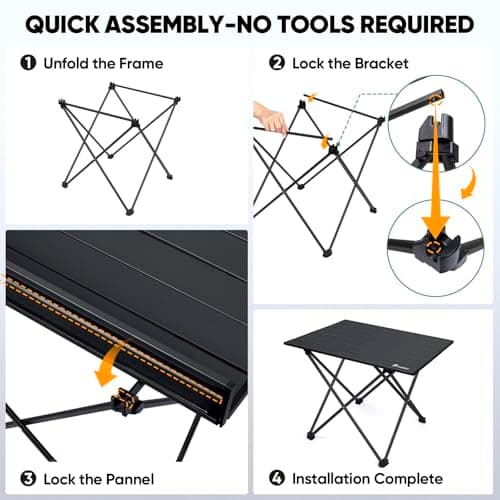 QUICK ASSEMBLY-NO TOOLS REQUIRED

❶ Unfold the Frame

❷ Lock the Bracket

❸ Lock the Pannel

❹ Installation Complete