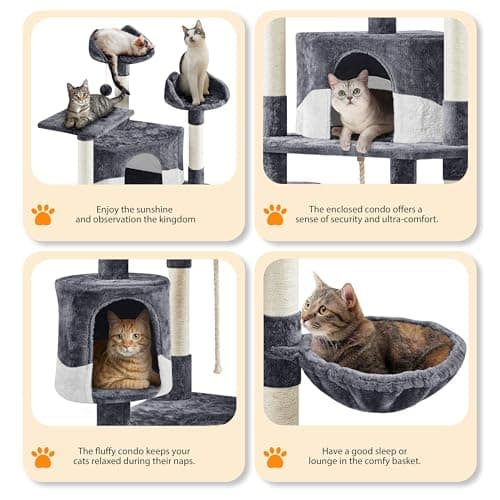 Enjoy the sunshine and observation the kingdom

The enclosed condo offers a sense of security and ultra-comfort.

The fluffy condo keeps your cats relaxed during their naps.

Have a good sleep or lounge in the comfy basket.