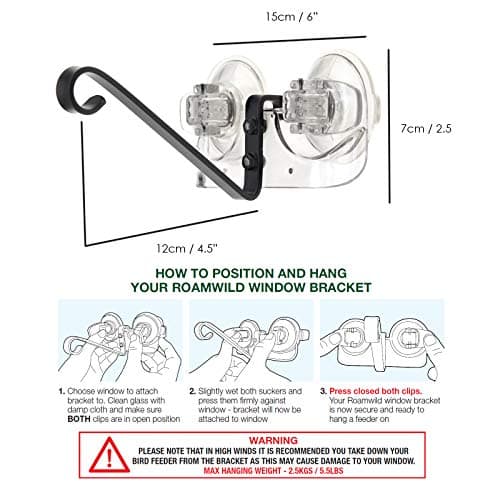 15cm / 6"

7cm / 2.5

12cm / 4.5"

HOW TO POSITION AND HANG YOUR ROAMWILD WINDOW BRACKET

1. Choose window to attach bracket to. Clean glass with damp cloth and make sure BOTH clips are in open position

2. Slightly wet both suckers and press them firmly against window - bracket will now be attached to window

3. Press closed both clips. Your Roamwild window bracket is now secure and ready to hang a feeder on

WARNING
PLEASE NOTE THAT IN HIGH WINDS IT IS RECOMMENDED YOU TAKE DOWN YOUR BIRD FEEDER FROM THE BRACKET AS THIS MAY CAUSE DAMAGE TO YOUR WINDOW.
MAX HANGING WEIGHT - 2.5KGS / 5.5LBS