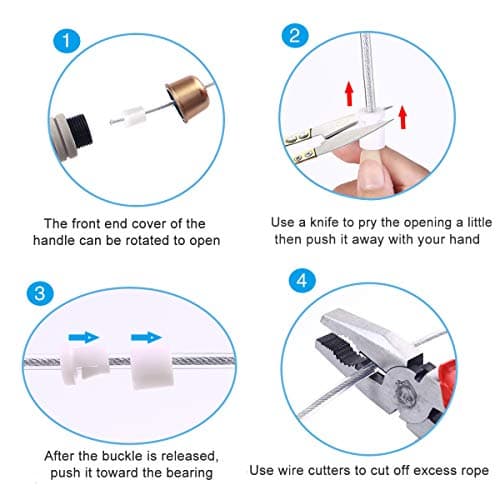 1

The front end cover of the handle can be rotated to open

2

Use a knife to pry the opening a little then push it away with your hand

3

After the buckle is released, push it toward the bearing

4

Use wire cutters to cut off excess rope