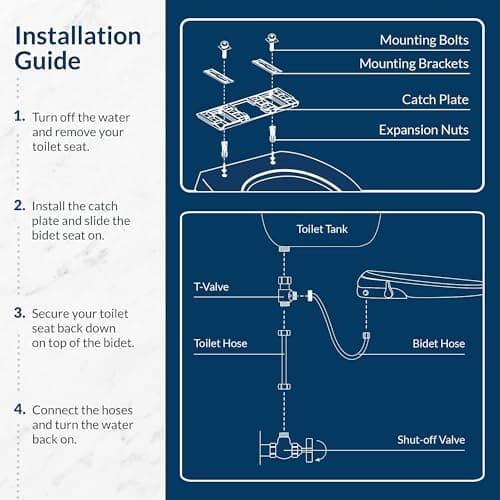 Installation Guide

1. Turn off the water and remove your toilet seat.

2. Install the catch plate and slide the bidet seat on.

3. Secure your toilet seat back down on top of the bidet.

4. Connect the hoses and turn the water back on.

Mounting Bolts
Mounting Brackets
Catch Plate
Expansion Nuts

Toilet Tank
T-Valve
Toilet Hose
Bidet Hose
Shut-off Valve