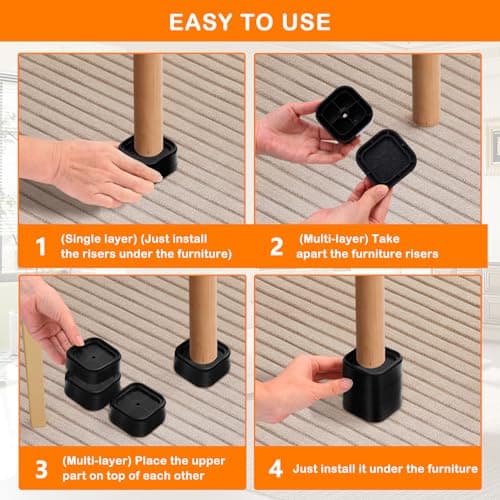 EASY TO USE

1 (Single layer) (Just install the risers under the furniture)

2 (Multi-layer) Take apart the furniture risers

3 (Multi-layer) Place the upper part on top of each other

4 Just install it under the furniture