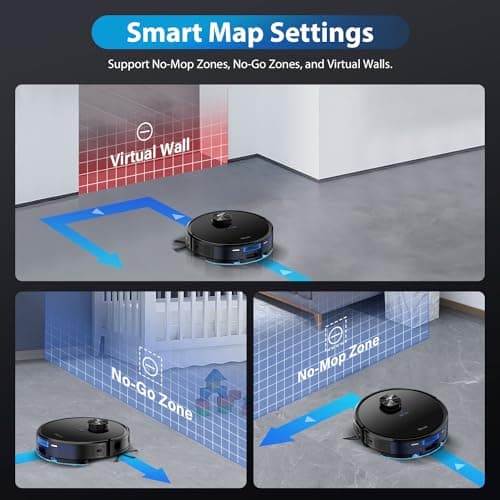 Smart Map Settings

Support No-Mop Zones, No-Go Zones, and Virtual Walls.

Virtual Wall

No-Go Zone

No-Mop Zone