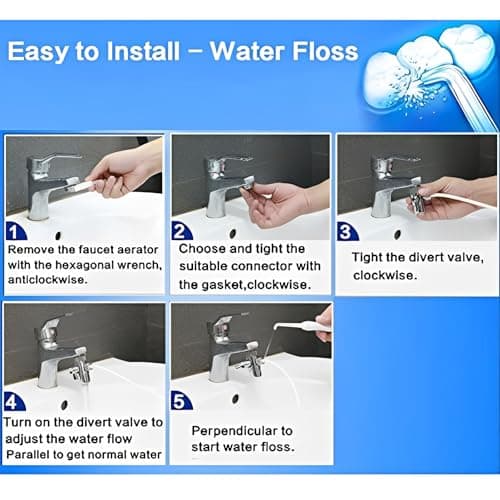 Easy to Install – Water Floss

1
Remove the faucet aerator with the hexagonal wrench, anticlockwise.

2
Choose and tight the suitable connector with the gasket,clockwise.

3
Tight the divert valve, clockwise.

4
Turn on the divert valve to adjust the water flow
Parallel to get normal water

5
Perpendicular to start water floss.