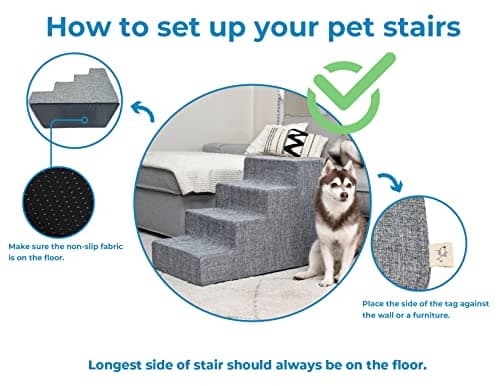 How to set up your pet stairs

Make sure the non-slip fabric is on the floor.

Place the side of the tag against the wall or a furniture.

Longest side of stair should always be on the floor.