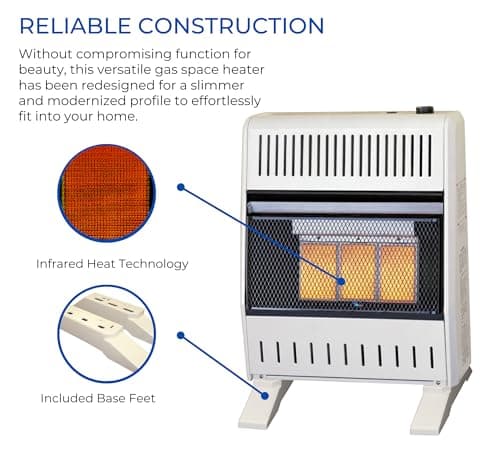 RELIABLE CONSTRUCTION

Without compromising function for beauty, this versatile gas space heater has been redesigned for a slimmer and modernized profile to effortlessly fit into your home.

Infrared Heat Technology

Included Base Feet