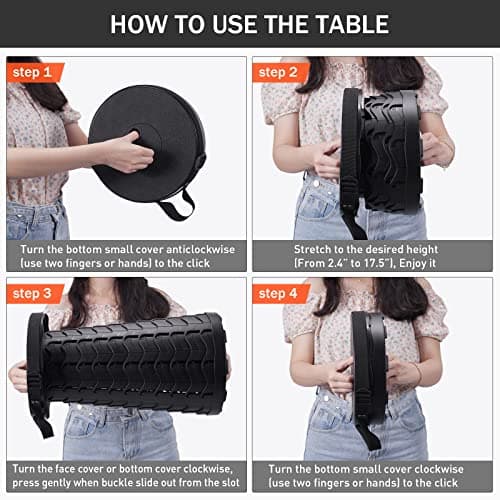 HOW TO USE THE TABLE

step 1

Turn the bottom small cover anticlockwise (use two fingers or hands) to the click

step 2

Stretch to the desired height (From 2.4" to 17.5"), Enjoy it

step 3

Turn the face cover or bottom cover clockwise, press gently when buckle slide out from the slot

step 4

Turn the bottom small cover clockwise (use two fingers or hands) to the click