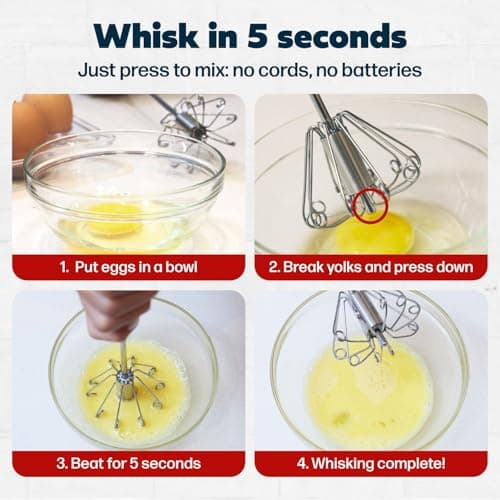 Whisk in 5 seconds
Just press to mix: no cords, no batteries

1. Put eggs in a bowl

2. Break yolks and press down

3. Beat for 5 seconds

4. Whisking complete!