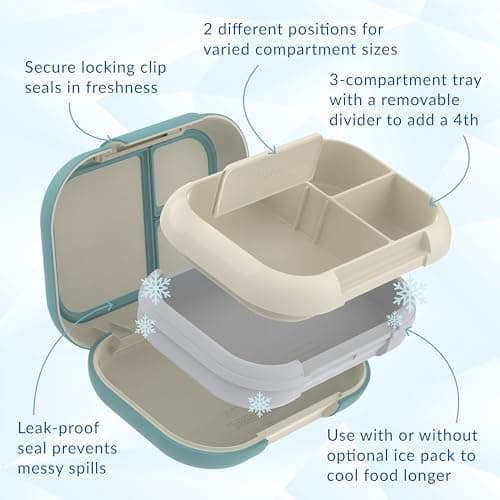 2 different positions for varied compartment sizes

Secure locking clip seals in freshness

3-compartment tray with a removable divider to add a 4th

Leak-proof seal prevents messy spills

Use with or without optional ice pack to cool food longer