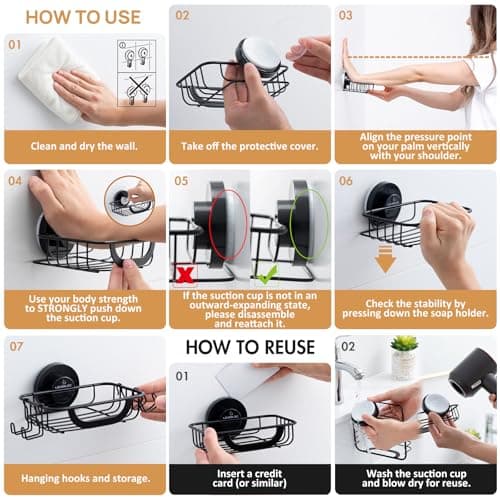 HOW TO USE

01

Clean and dry the wall.

02

Take off the protective cover.

03

Align the pressure point on your palm vertically with your shoulder.

04

Use your body strength to STRONGLY push down the suction cup.

05

If the suction cup is not in an outward-expanding state, please disassemble and reattach it.

06

Check the stability by pressing down the soap holder.

07

Hanging hooks and storage.

HOW TO REUSE

01

Insert a credit card (or similar)

02

Wash the suction cup and blow dry for reuse.