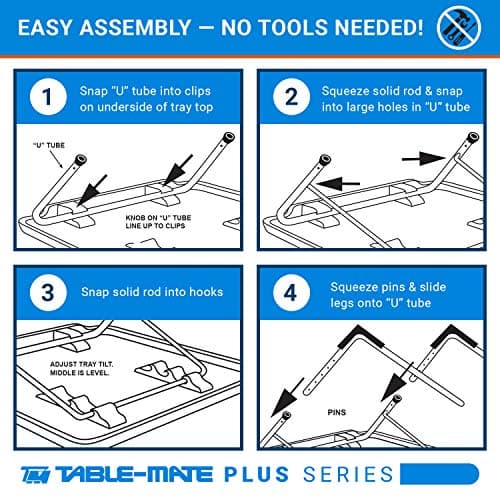 EASY ASSEMBLY — NO TOOLS NEEDED!

1 Snap "U" tube into clips on underside of tray top

"U" TUBE

KNOB ON "U" TUBE LINE UP TO CLIPS

2 Squeeze solid rod & snap into large holes in "U" tube

3 Snap solid rod into hooks

ADJUST TRAY TILT. MIDDLE IS LEVEL.

4 Squeeze pins & slide legs onto "U" tube

PINS

TM TABLE-MATE PLUS SERIES