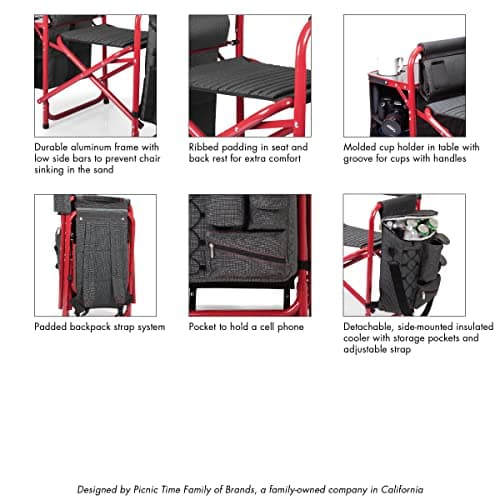 Durable aluminum frame with low side bars to prevent chair sinking in the sand

Ribbed padding in seat and back rest for extra comfort

Molded cup holder in table with groove for cups with handles

Padded backpack strap system

Pocket to hold a cell phone

Detachable, side-mounted insulated cooler with storage pockets and adjustable strap

Designed by Picnic Time Family of Brands, a family-owned company in California