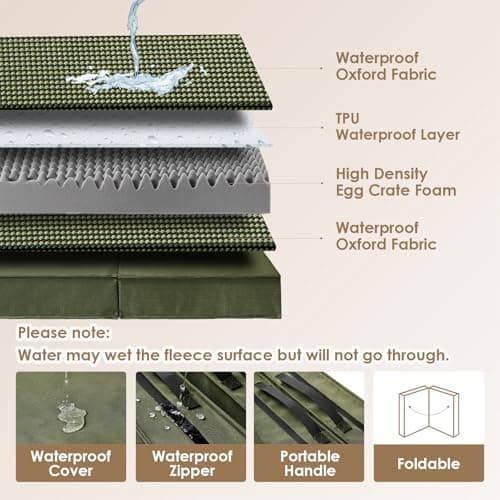 Waterproof Oxford Fabric

TPU Waterproof Layer

High Density Egg Crate Foam

Waterproof Oxford Fabric

Please note:
Water may wet the fleece surface but will not go through.

Waterproof Cover

Waterproof Zipper

Portable Handle

Foldable