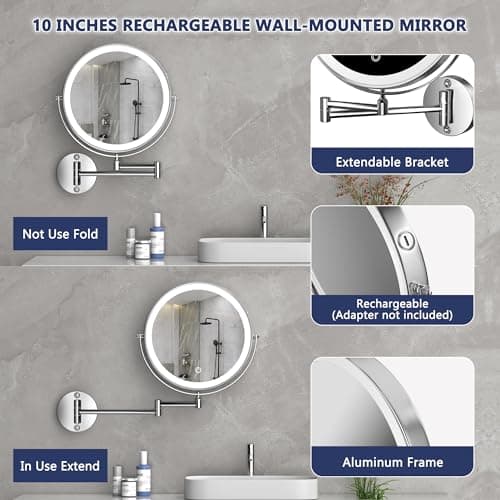 10 INCHES RECHARGEABLE WALL-MOUNTED MIRROR

Extendable Bracket

Not Use Fold

Rechargeable
(Adapter not included)

In Use Extend

Aluminum Frame