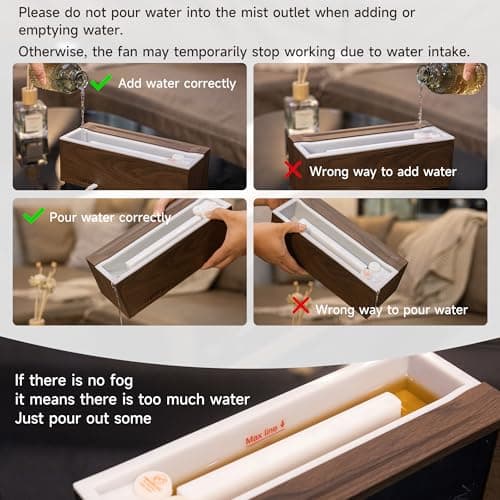 Please do not pour water into the mist outlet when adding or emptying water.

Otherwise, the fan may temporarily stop working due to water intake.

Add water correctly

Wrong way to add water

Pour water correctly

Wrong way to pour water

If there is no fog
it means there is too much water
Just pour out some

Max line