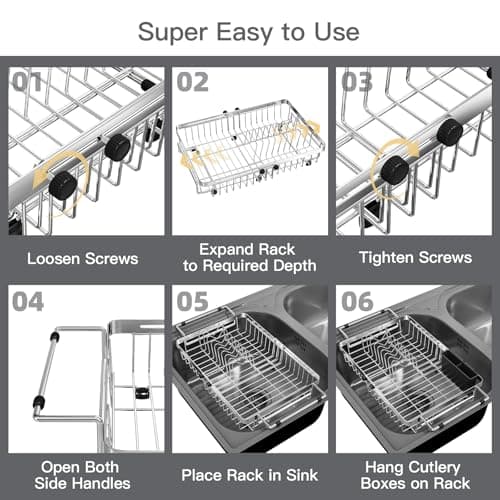 Super Easy to Use

01

Loosen Screws

02

Expand Rack to Required Depth

03

Tighten Screws

04

Open Both Side Handles

05

Place Rack in Sink

06

Hang Cutlery Boxes on Rack