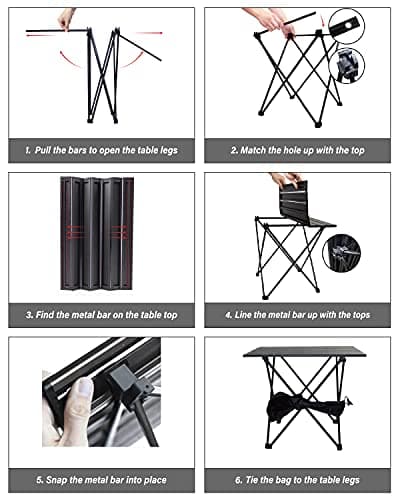 1. Pull the bars to open the table legs

2. Match the hole up with the top

3. Find the metal bar on the table top

4. Line the metal bar up with the tops

5. Snap the metal bar into place

6. Tie the bag to the table legs