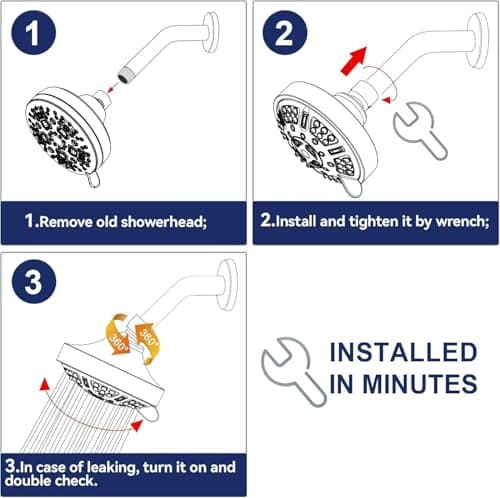 1

1.Remove old showerhead;

2

2.Install and tighten it by wrench;

3

360°

360°

3.In case of leaking, turn it on and double check.

INSTALLED IN MINUTES