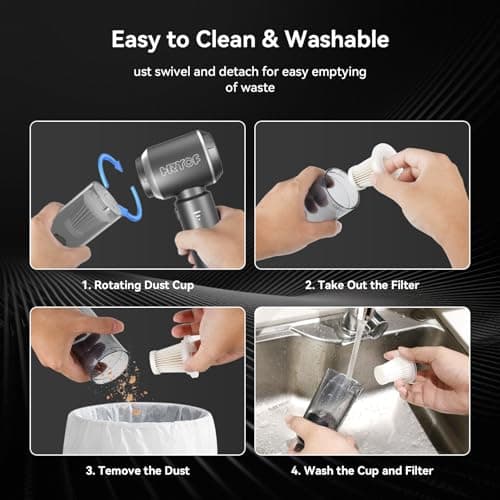 Easy to Clean & Washable

ust swivel and detach for easy emptying of waste

HRYOF

1. Rotating Dust Cup

2. Take Out the Filter

3. Temove the Dust

4. Wash the Cup and Filter