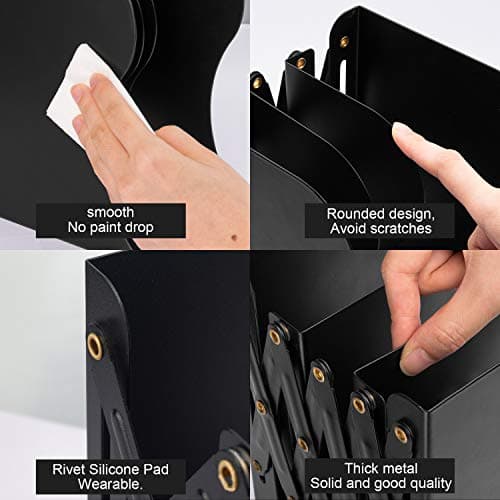 smooth
No paint drop

Rounded design,
Avoid scratches

Rivet Silicone Pad
Wearable.

Thick metal
Solid and good quality