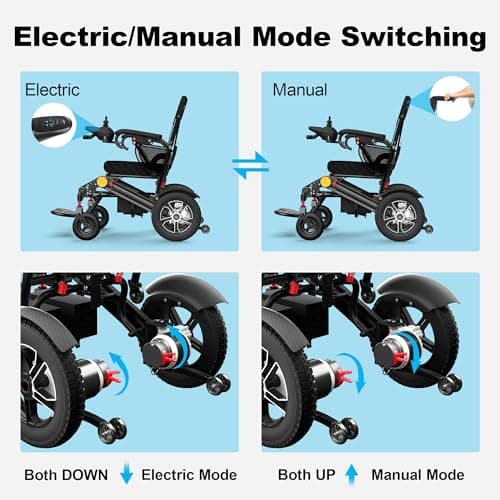 Electric/Manual Mode Switching

Electric

Manual

Both DOWN Electric Mode

Both UP Manual Mode