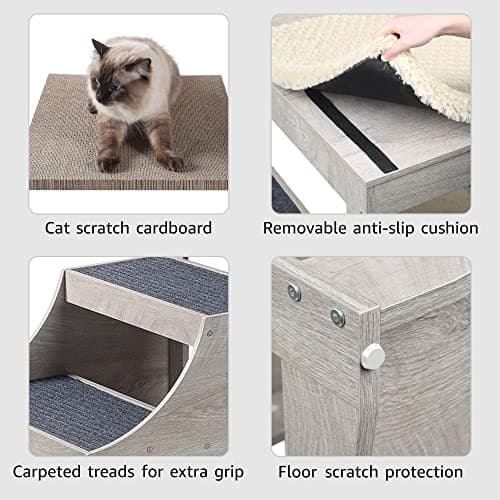 Cat scratch cardboard

Removable anti-slip cushion

Carpeted treads for extra grip

Floor scratch protection