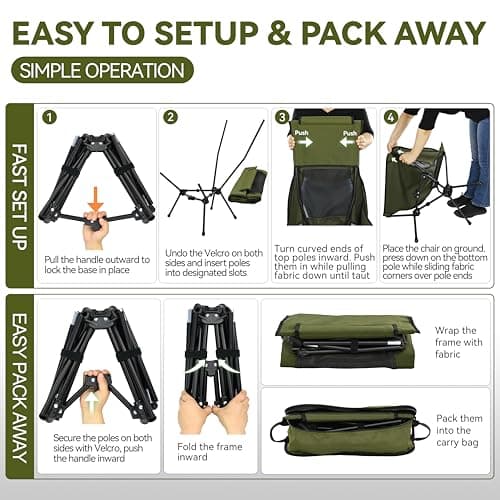 EASY TO SETUP & PACK AWAY

SIMPLE OPERATION

FAST SET UP

1
Pull the handle outward to lock the base in place

2
Undo the Velcro on both sides and insert poles into designated slots

3
Push
Push
Turn curved ends of top poles inward. Push them in while pulling fabric down until taut

4
Place the chair on ground, press down on the bottom pole while sliding fabric corners over pole ends

EASY PACK AWAY

Secure the poles on both sides with Velcro, push the handle inward

Fold the frame inward

Wrap the frame with fabric

Pack them into the carry bag