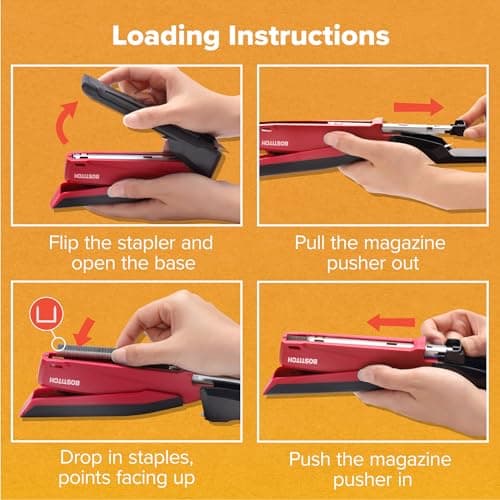 Loading Instructions

BOSTITCH

Flip the stapler and open the base

BOSTITCH

Pull the magazine pusher out

BOSTITCH

Drop in staples, points facing up

BOSTITCH

Push the magazine pusher in