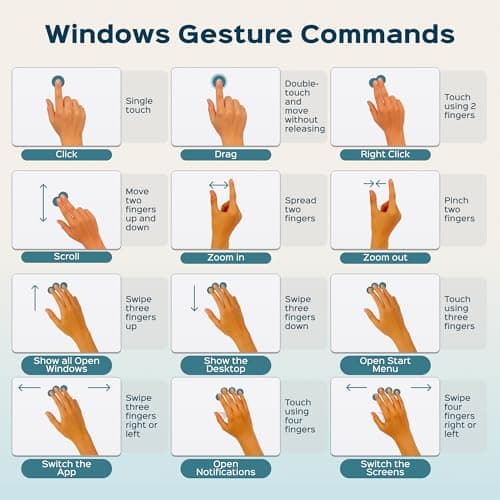 Windows Gesture Commands

Single touch
Click

Double-touch and move without releasing
Drag

Touch using 2 fingers
Right Click

Move two fingers up and down
Scroll

Spread two fingers
Zoom in

Pinch two fingers
Zoom out

Swipe three fingers up
Show all Open Windows

Swipe three fingers down
Show the Desktop

Touch using three fingers
Open Start Menu

Swipe three fingers right or left
Switch the App

Touch using four fingers
Open Notifications

Swipe four fingers right or left
Switch the Screens