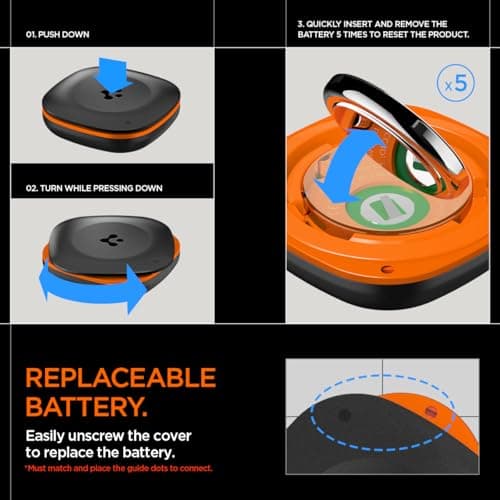 01. PUSH DOWN

02. TURN WHILE PRESSING DOWN

3. QUICKLY INSERT AND REMOVE THE BATTERY 5 TIMES TO RESET THE PRODUCT.

x5

REPLACEABLE BATTERY.

Easily unscrew the cover to replace the battery.

*Must match and place the guide dots to connect.