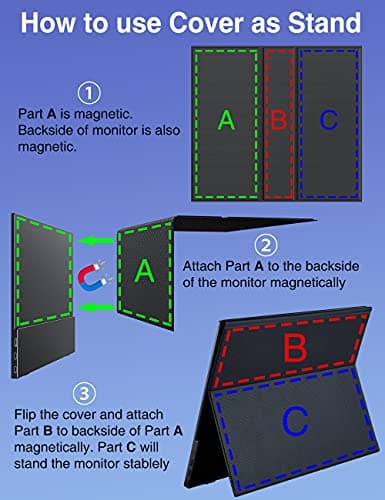 How to use Cover as Stand

①

Part A is magnetic. Backside of monitor is also magnetic.

A

B

C

A

②

Attach Part A to the backside of the monitor magnetically

B

C

③

Flip the cover and attach Part B to backside of Part A magnetically. Part C will stand the monitor stablely