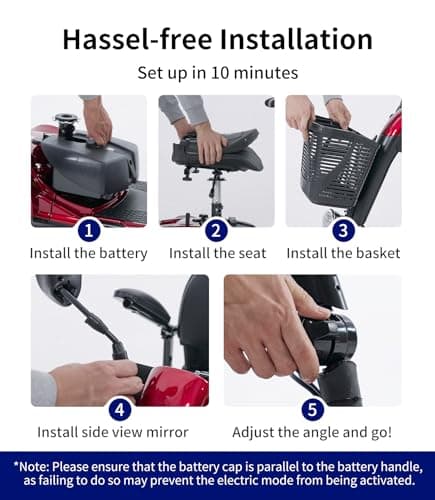 Hassel-free Installation

Set up in 10 minutes

1
Install the battery

2
Install the seat

3
Install the basket

4
Install side view mirror

5
Adjust the angle and go!

*Note: Please ensure that the battery cap is parallel to the battery handle, as failing to do so may prevent the electric mode from being activated.