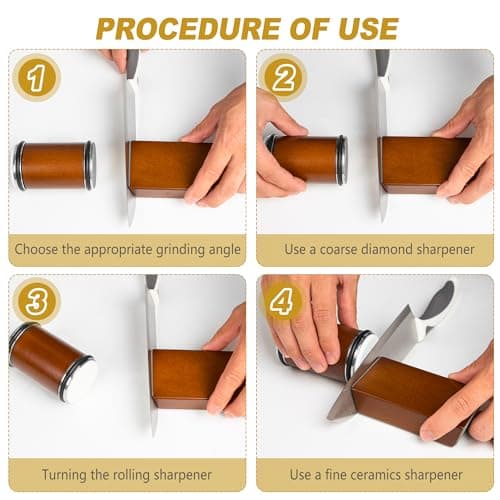 PROCEDURE OF USE

1

Choose the appropriate grinding angle

2

Use a coarse diamond sharpener

3

Turning the rolling sharpener

4

Use a fine ceramics sharpener