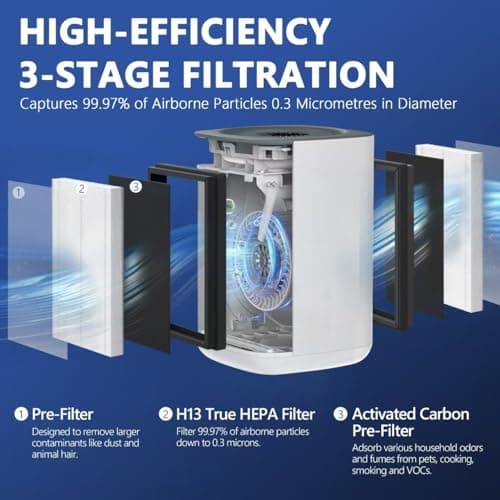 HIGH-EFFICIENCY 3-STAGE FILTRATION

Captures 99.97% of Airborne Particles 0.3 Micrometres in Diameter

1

2

3

1 Pre-Filter

Designed to remove larger contaminants like dust and animal hair.

2 H13 True HEPA Filter

Filter 99.97% of airborne particles down to 0.3 microns.

3 Activated Carbon Pre-Filter

Adsorb various household odors and fumes from pets, cooking, smoking and VOCs.