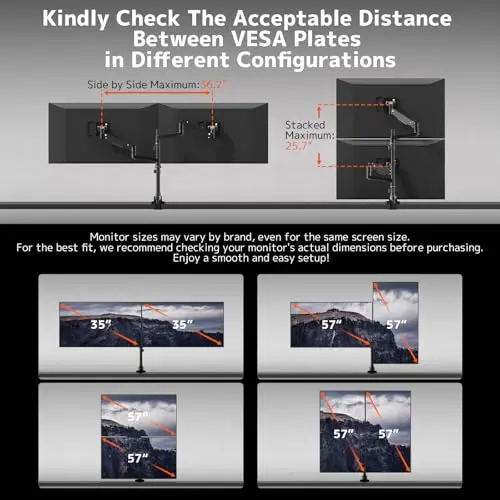 Kindly Check The Acceptable Distance Between VESA Plates in Different Configurations

Side by Side Maximum: 36.2"

Stacked Maximum: 25.7"

Monitor sizes may vary by brand, even for the same screen size.
For the best fit, we recommend checking your monitor's actual dimensions before purchasing.
Enjoy a smooth and easy setup!

35"

35"

57"

57"

57"

57"

57"

57"