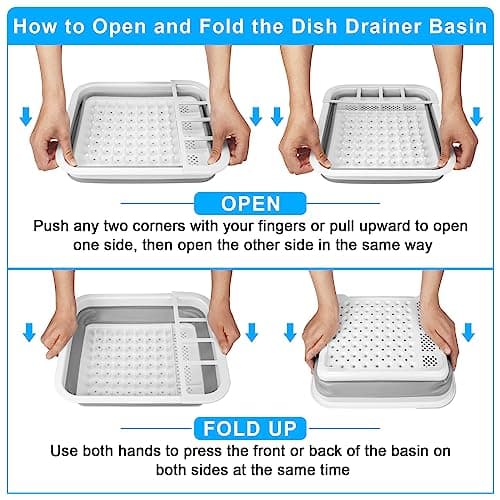 How to Open and Fold the Dish Drainer Basin

OPEN

Push any two corners with your fingers or pull upward to open one side, then open the other side in the same way

FOLD UP

Use both hands to press the front or back of the basin on both sides at the same time