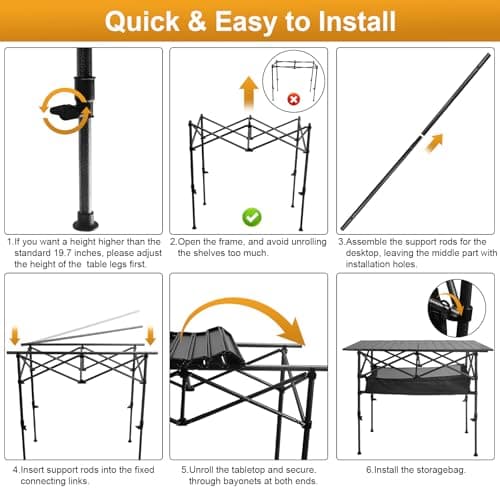 Quick & Easy to Install

1.If you want a height higher than the standard 19.7 inches, please adjust the height of the table legs first.

2.Open the frame, and avoid unrolling the shelves too much.

3.Assemble the support rods for the desktop, leaving the middle part with installation holes.

4.Insert support rods into the fixed connecting links.

5.Unroll the tabletop and secure, through bayonets at both ends.

6.Install the storagebag.