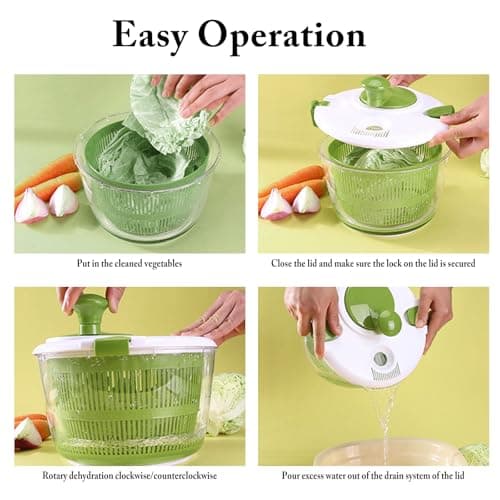 Easy Operation

Put in the cleaned vegetables

Close the lid and make sure the lock on the lid is secured

Rotary dehydration clockwise/counterclockwise

Pour excess water out of the drain system of the lid